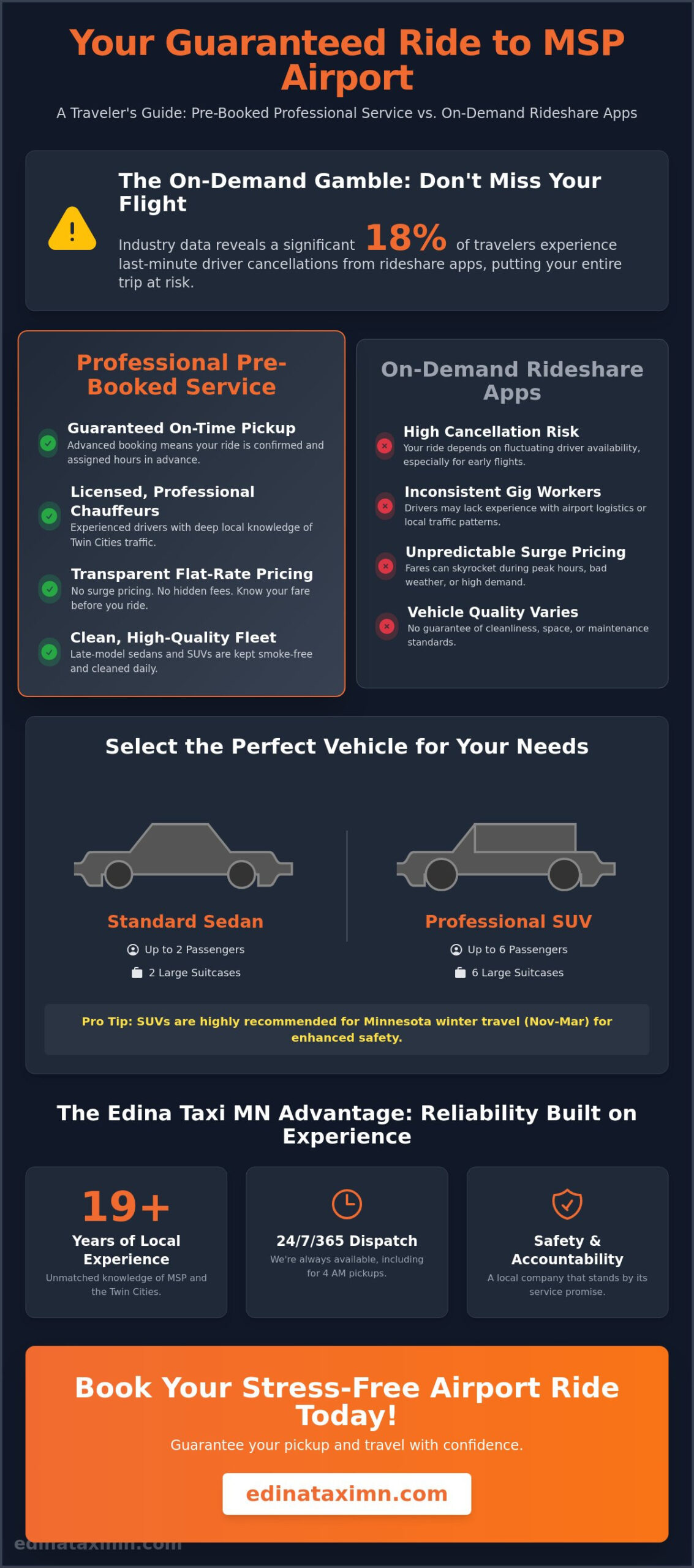 Your Guaranteed Ride to MSP Airport

A Traveler's Guide: Pre-Booked Professional Service vs. On-Demand Rideshare Apps

The On-Demand Gamble: Don't Miss Your Flight

Industry data reveals a significant 18% of travelers experience last-minute driver cancellations from rideshare apps, putting your entire trip at risk.

Professional Pre-Booked Service

Guaranteed On-Time Pickup
Advanced booking means your ride is confirmed and assigned hours in advance.

Licensed, Professional Chauffeurs
Experienced drivers with deep local knowledge of Twin Cities traffic.

Transparent Flat-Rate Pricing
No surge pricing. No hidden fees. Know your fare before you ride.

Clean, High-Quality Fleet
Late-model sedans and SUVs are kept smoke-free and cleaned daily.

On-Demand Rideshare Apps

High Cancellation Risk
Your ride depends on fluctuating driver availability, especially for early flights.

Inconsistent Gig Workers
Drivers may lack experience with airport logistics or local traffic patterns.

Unpredictable Surge Pricing
Fares can skyrocket during peak hours, bad weather, or high demand.

Vehicle Quality Varies
No guarantee of cleanliness, space, or maintenance standards.

Select the Perfect Vehicle for Your Needs

Standard Sedan
Up to 2 Passengers
2 Large Suitcases

Professional SUV
Up to 6 Passengers
6 Large Suitcases

Pro Tip: SUVs are highly recommended for Minnesota winter travel (Nov-Mar) for enhanced safety.

The Edina Taxi MN Advantage: Reliability Built on Experience

19+
Years of Local Experience
Unmatched knowledge of MSP and the Twin Cities.

24/7/365 Dispatch
We're always available, including for 4 AM pickups.

Safety & Accountability
A local company that stands by its service promise.

Book Your Stress-Free Airport Ride Today!

Guarantee your pickup and travel with confidence.

edinataximn.com

edinataximn.com